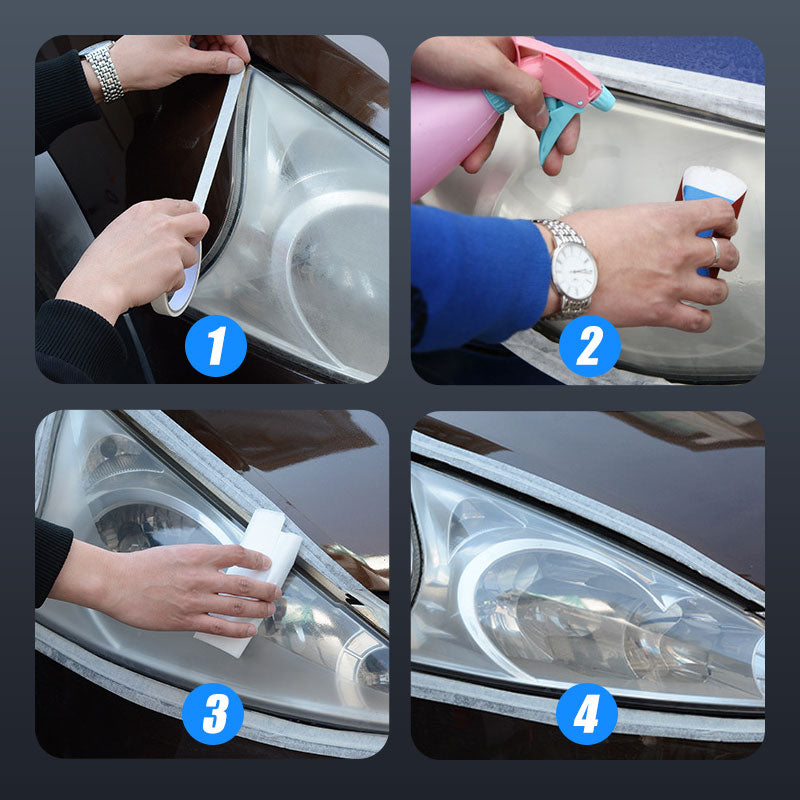 1
2
3
4